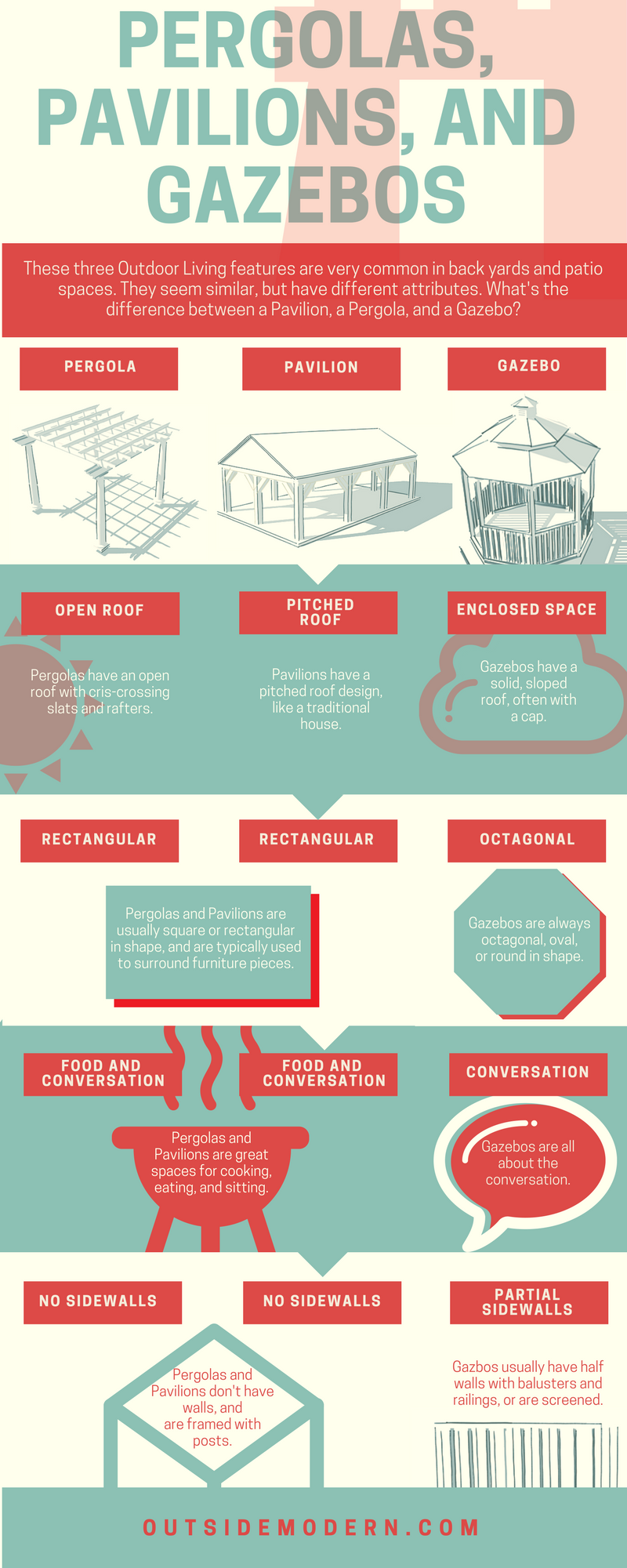 PERGOLAS, PAVILIONS, AND GAZEBOS

These three Outdoor Living features are very common in back yards and patio spaces. They seem similar, but have different attributes. What's the difference between a Pavilion, a Pergola, and a Gazebo?

PERGOLA

PAVILION

GAZEBO

OPEN ROOF

Pergolas have an open roof with cris-crossing slats and rafters.

PITCHED ROOF

Pavilions have a pitched roof design, like a traditional house.

ENCLOSED SPACE

Gazebos have a solid, sloped roof, often with a cap.

RECTANGULAR

RECTANGULAR

OCTAGONAL

Pergolas and Pavilions are usually square or rectangular in shape, and are typically used to surround furniture pieces.

Gazebos are always octagonal, oval, or round in shape.

FOOD AND CONVERSATION

FOOD AND CONVERSATION

CONVERSATION

Pergolas and Pavilions are great spaces for cooking, eating, and sitting.

Gazebos are all about the conversation.

NO SIDEWALLS

NO SIDEWALLS

PARTIAL SIDEWALLS

Pergolas and Pavilions don't have walls, and are framed with posts.

Gazbos usually have half walls with balusters and railings, or are screened.

OUTSIDEMODERN.COM